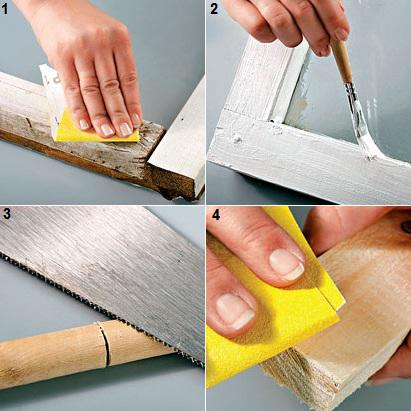 1

2

3

4