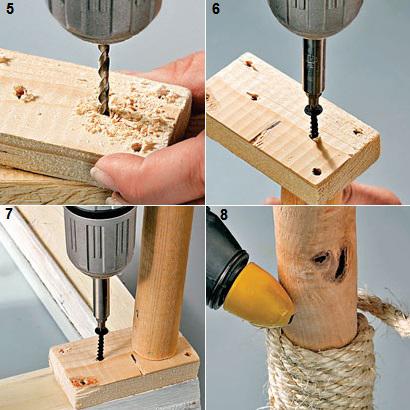 5
6
7
8